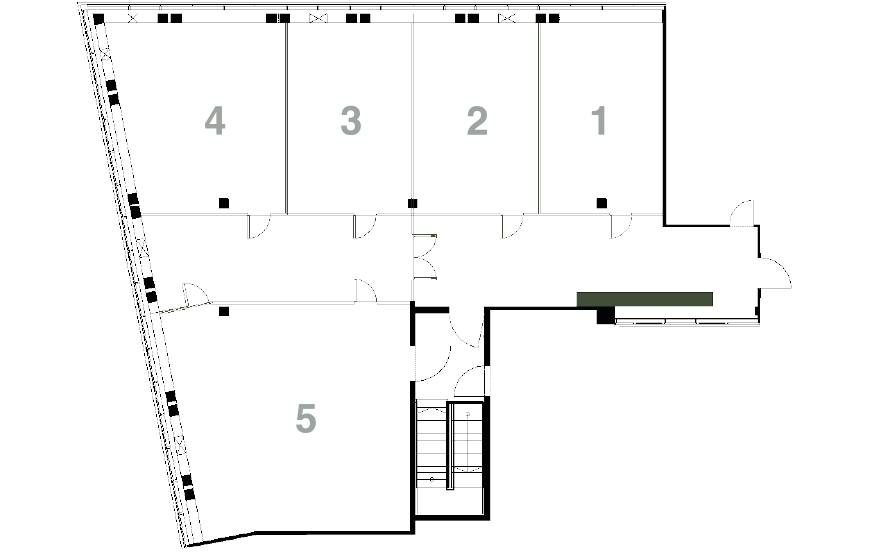 4
3
2
1
5